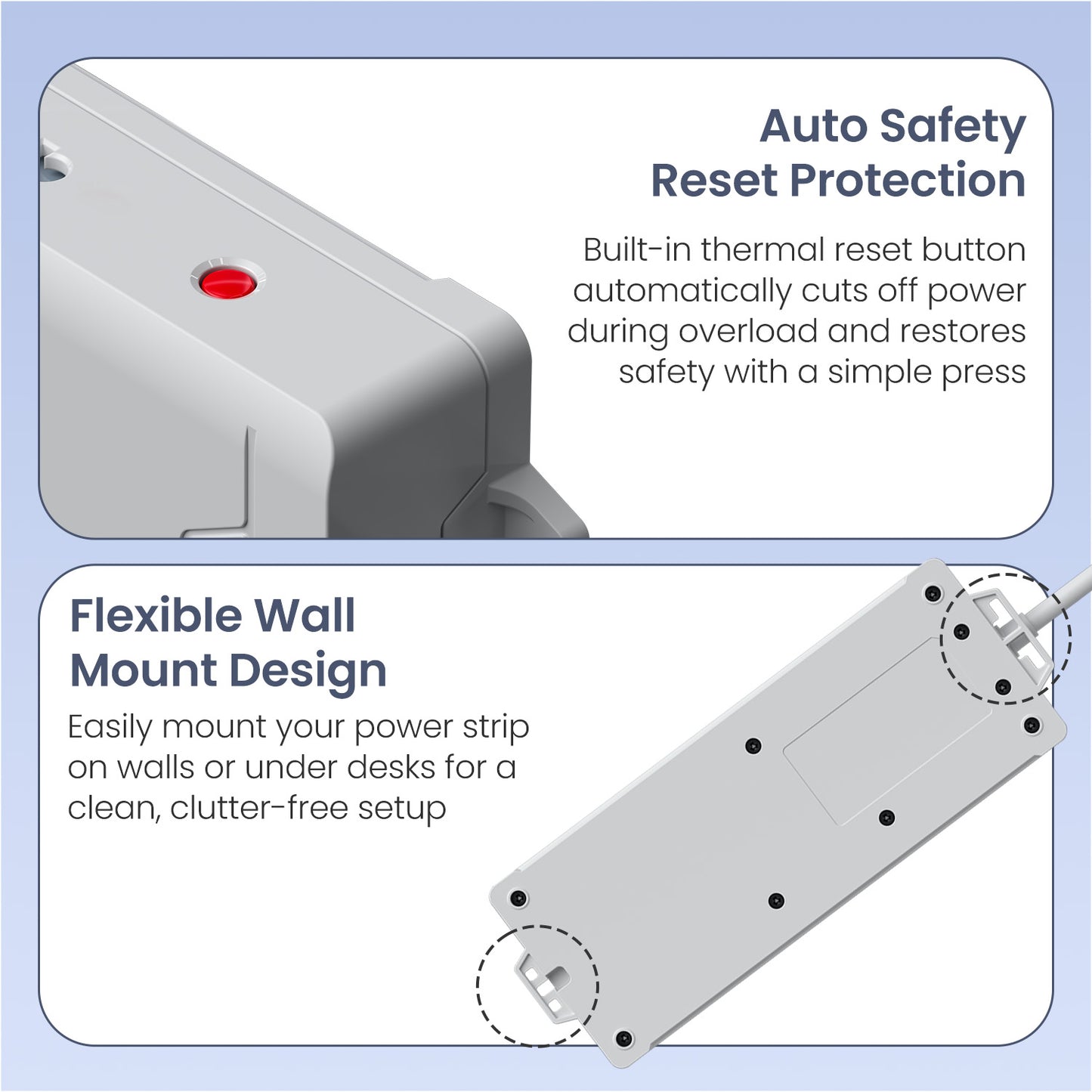 Auto Safety Reset Protection

Built-in thermal reset button automatically cuts off power during overload and restores safety with a simple press

Flexible Wall Mount Design

Easily mount your power strip on walls or under desks for a clean, clutter-free setup