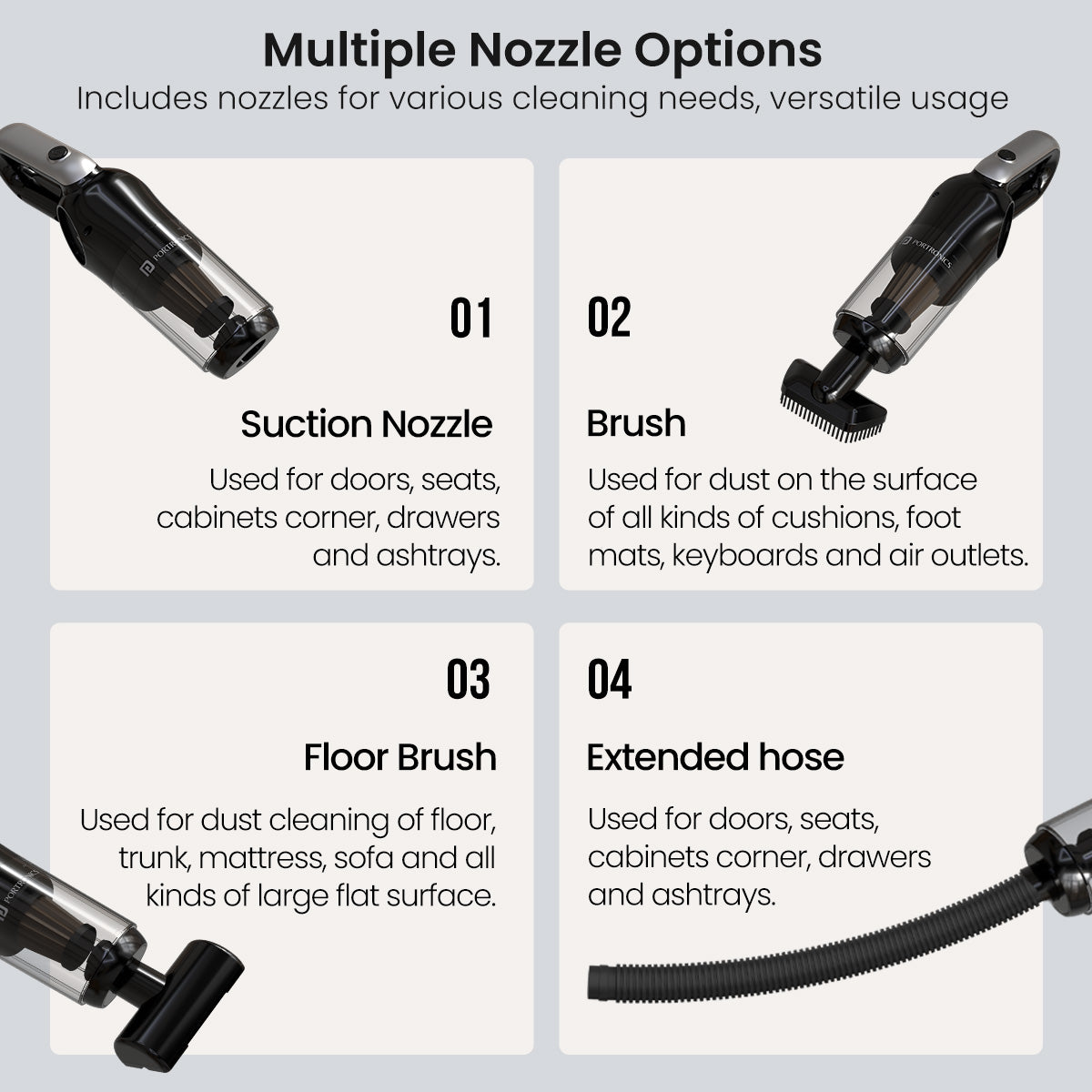 Multiple Nozzle Options
Includes nozzles for various cleaning needs, versatile usage

PORTRONICS

01

Suction Nozzle

Used for doors, seats, cabinets corner, drawers and ashtrays.

PORTRONICS

02

Brush

Used for dust on the surface of all kinds of cushions, foot mats, keyboards and air outlets.

03

Floor Brush

Used for dust cleaning of floor, trunk, mattress, sofa and all kinds of large flat surface.

PORTRONICS

04

Extended hose

Used for doors, seats, cabinets corner, drawers and ashtrays.