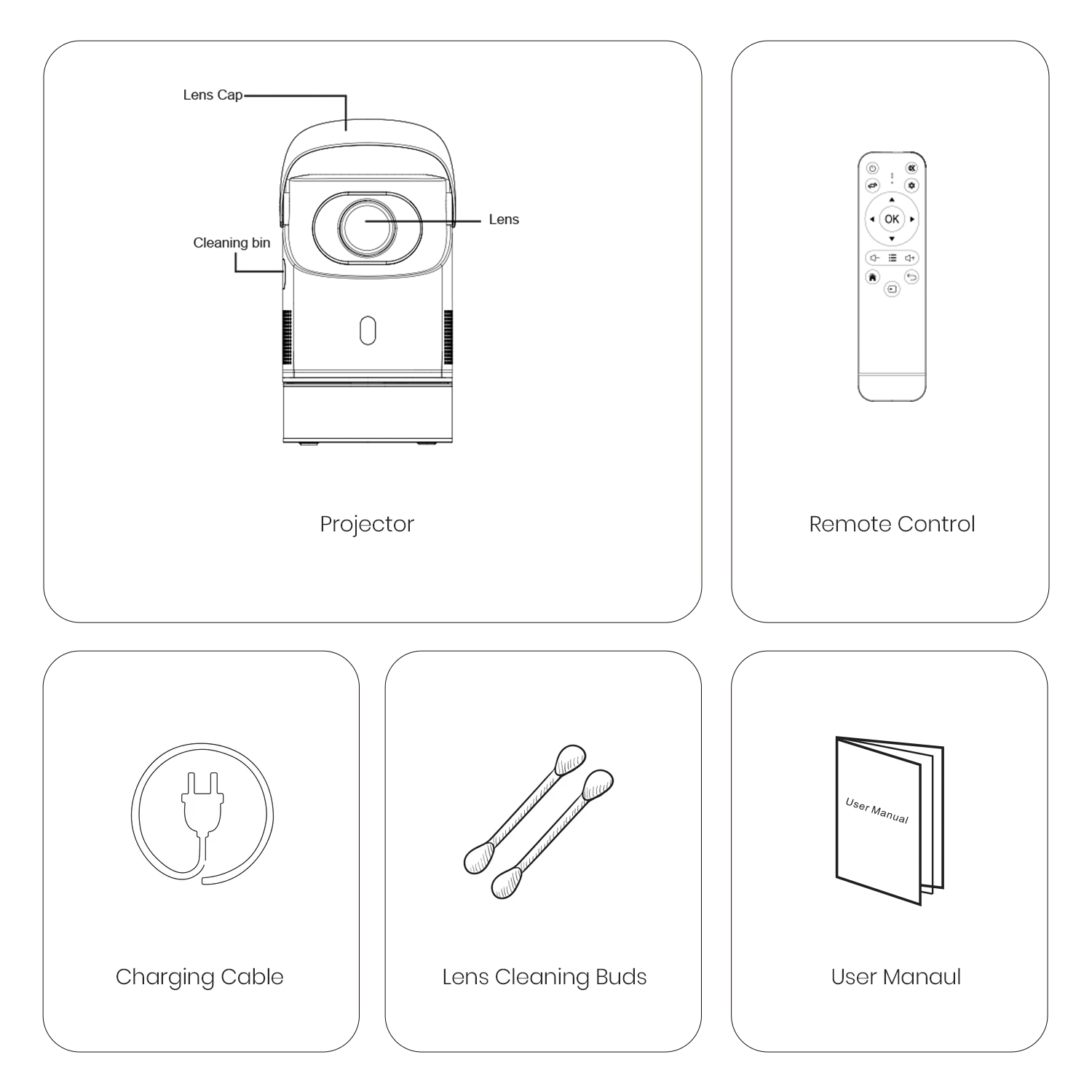 Lens Cap

Lens

Cleaning bin

Projector

OK

Remote Control

Charging Cable

Lens Cleaning Buds

User Manual

User Manaul