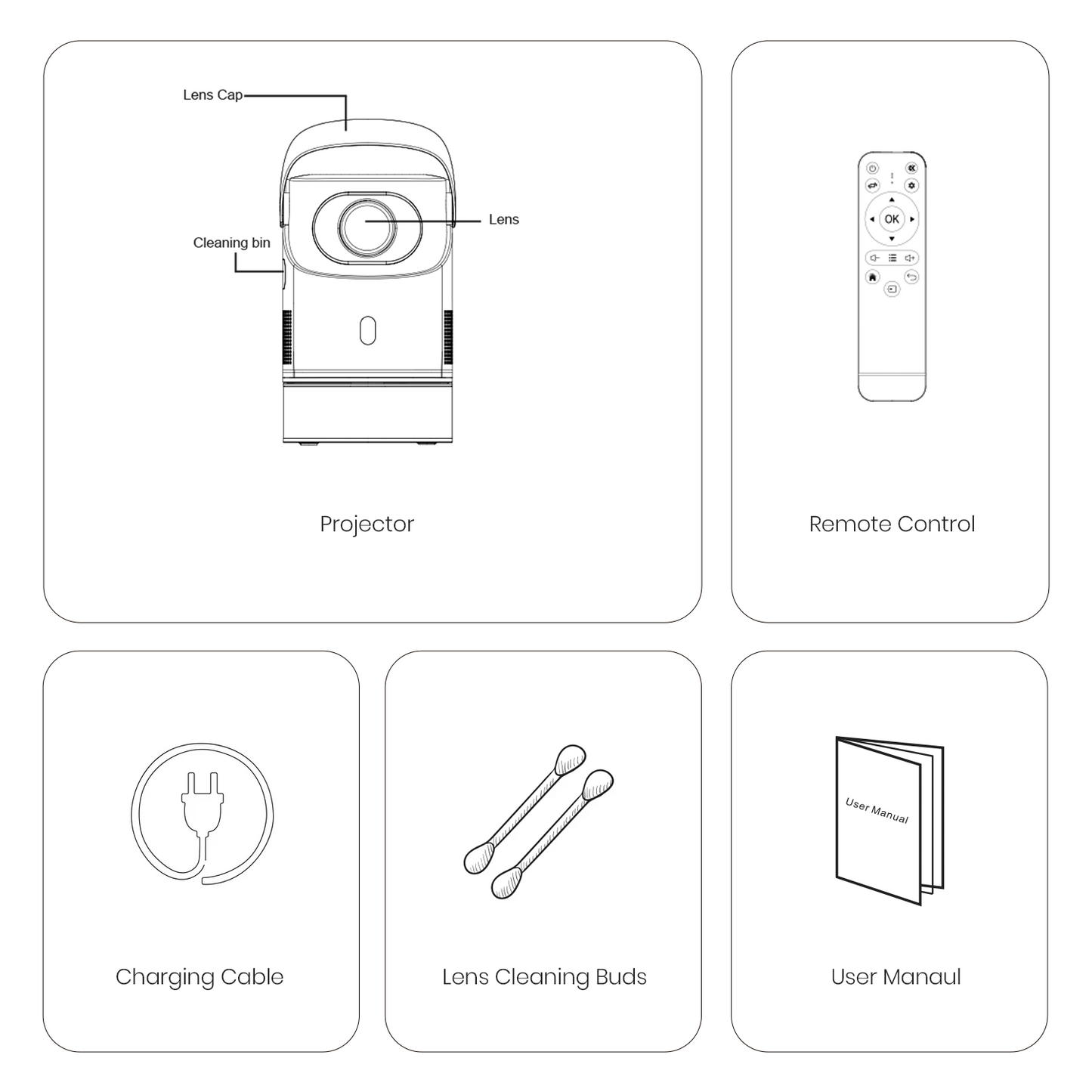 Lens Cap

Lens

Cleaning bin

Projector

OK

Remote Control

Charging Cable

Lens Cleaning Buds

User Manual

User Manaul