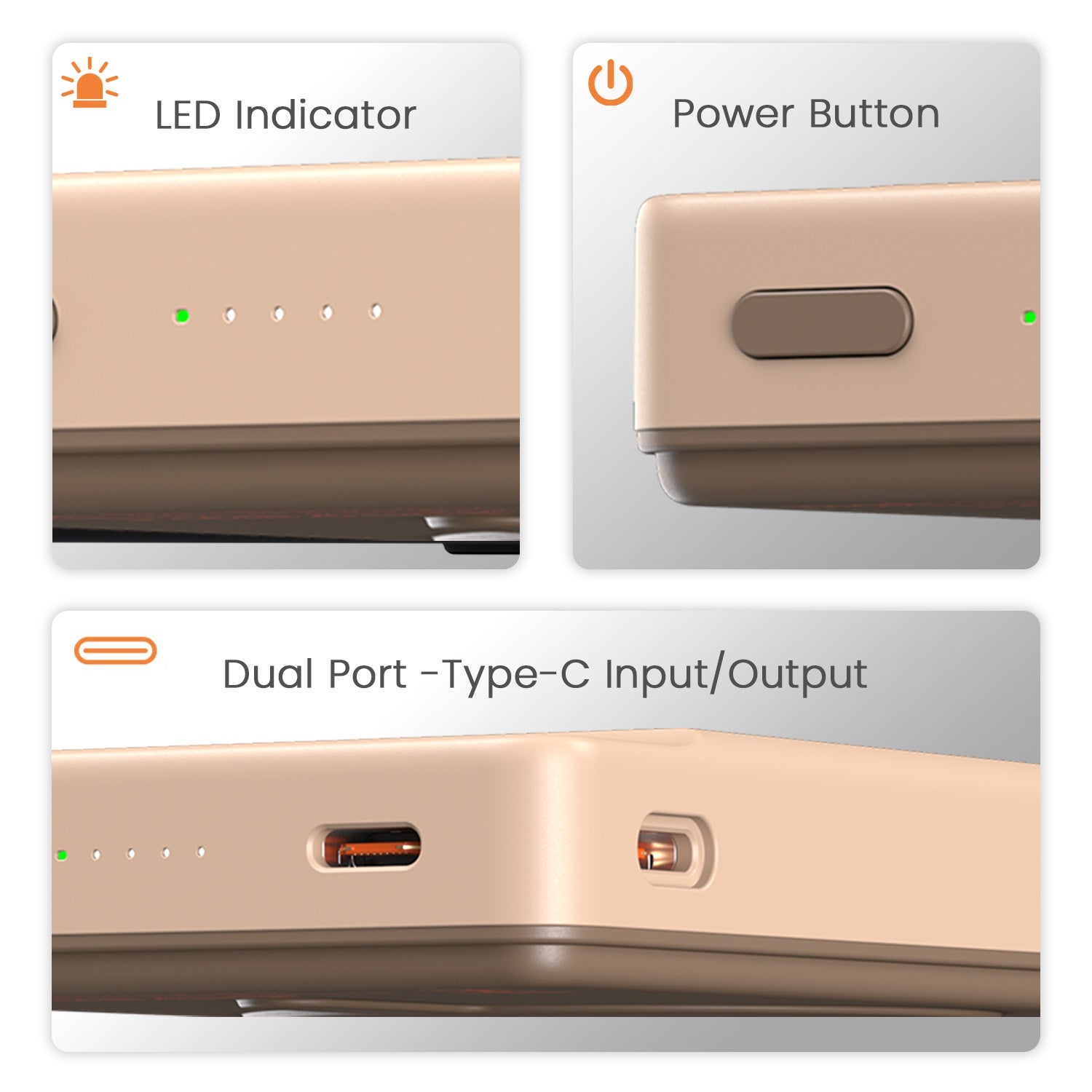 LED Indicator

Power Button

Dual Port -Type-C Input/Output