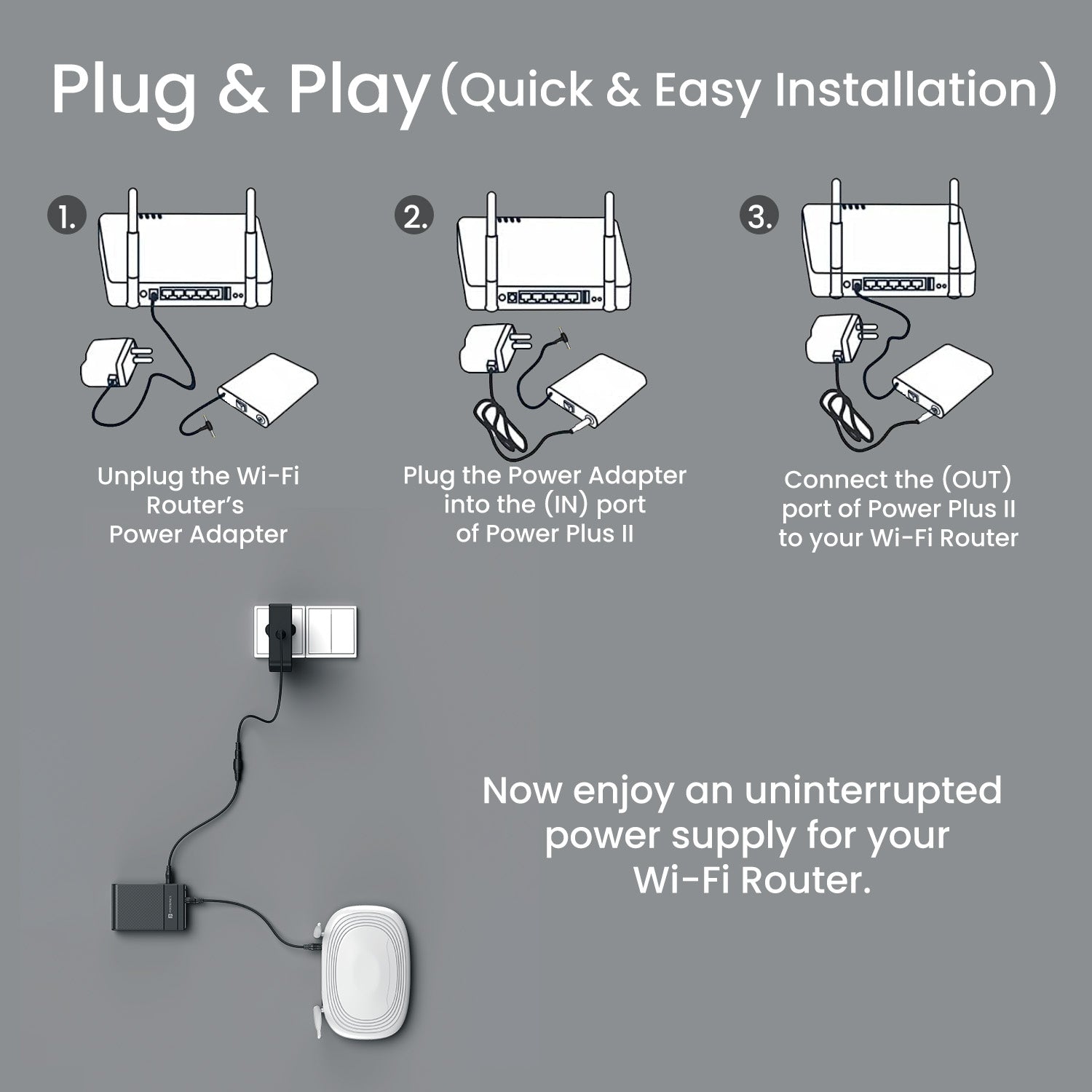 Plug & Play (Quick & Easy Installation)

1.

Unplug the Wi-Fi Router's Power Adapter

2.

Plug the Power Adapter into the (IN) port of Power Plus II

3.

Connect the (OUT) port of Power Plus II to your Wi-Fi Router

Now enjoy an uninterrupted power supply for your Wi-Fi Router.