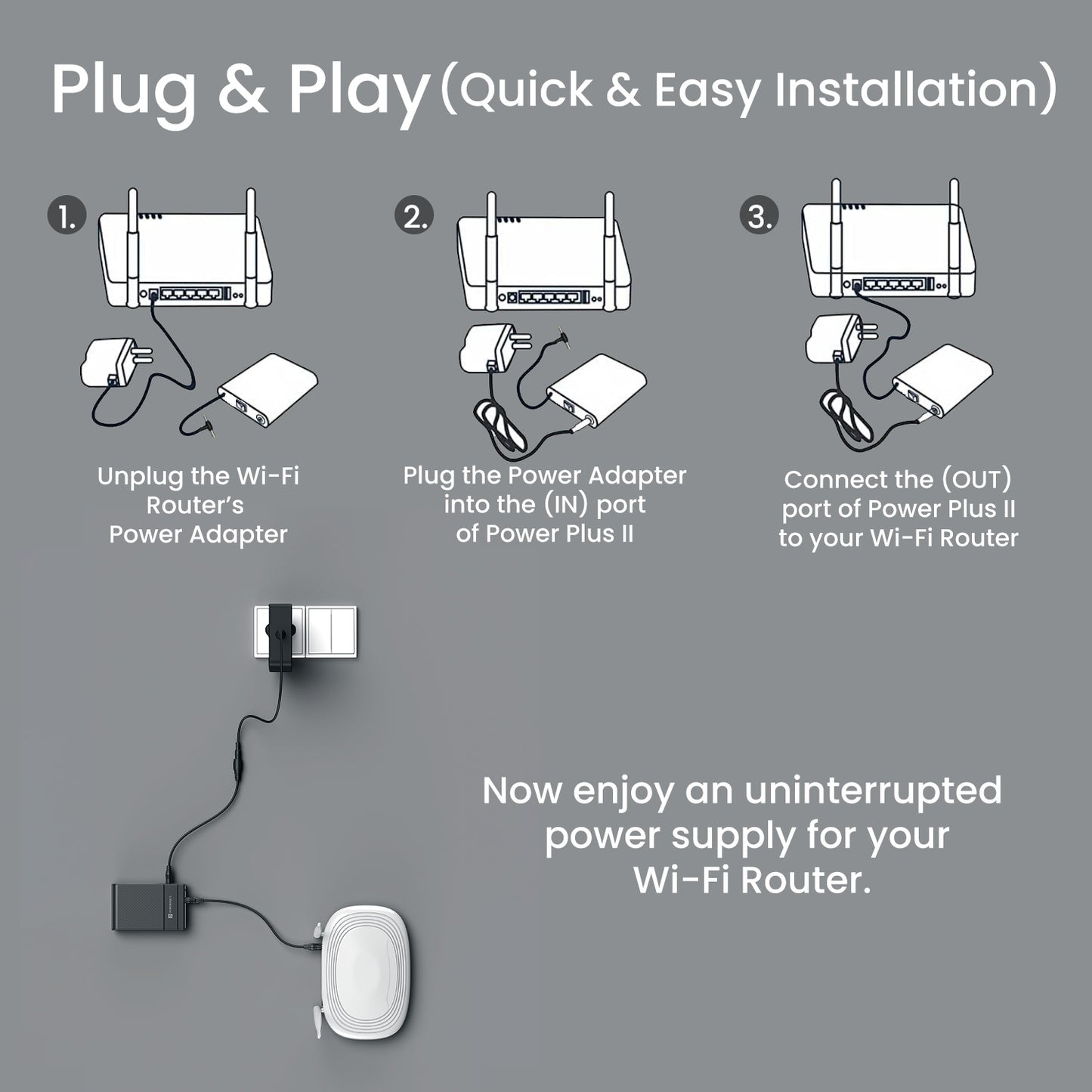 Plug & Play (Quick & Easy Installation)

1.

Unplug the Wi-Fi Router's Power Adapter

2.

Plug the Power Adapter into the (IN) port of Power Plus II

3.

Connect the (OUT) port of Power Plus II to your Wi-Fi Router

Now enjoy an uninterrupted power supply for your Wi-Fi Router.