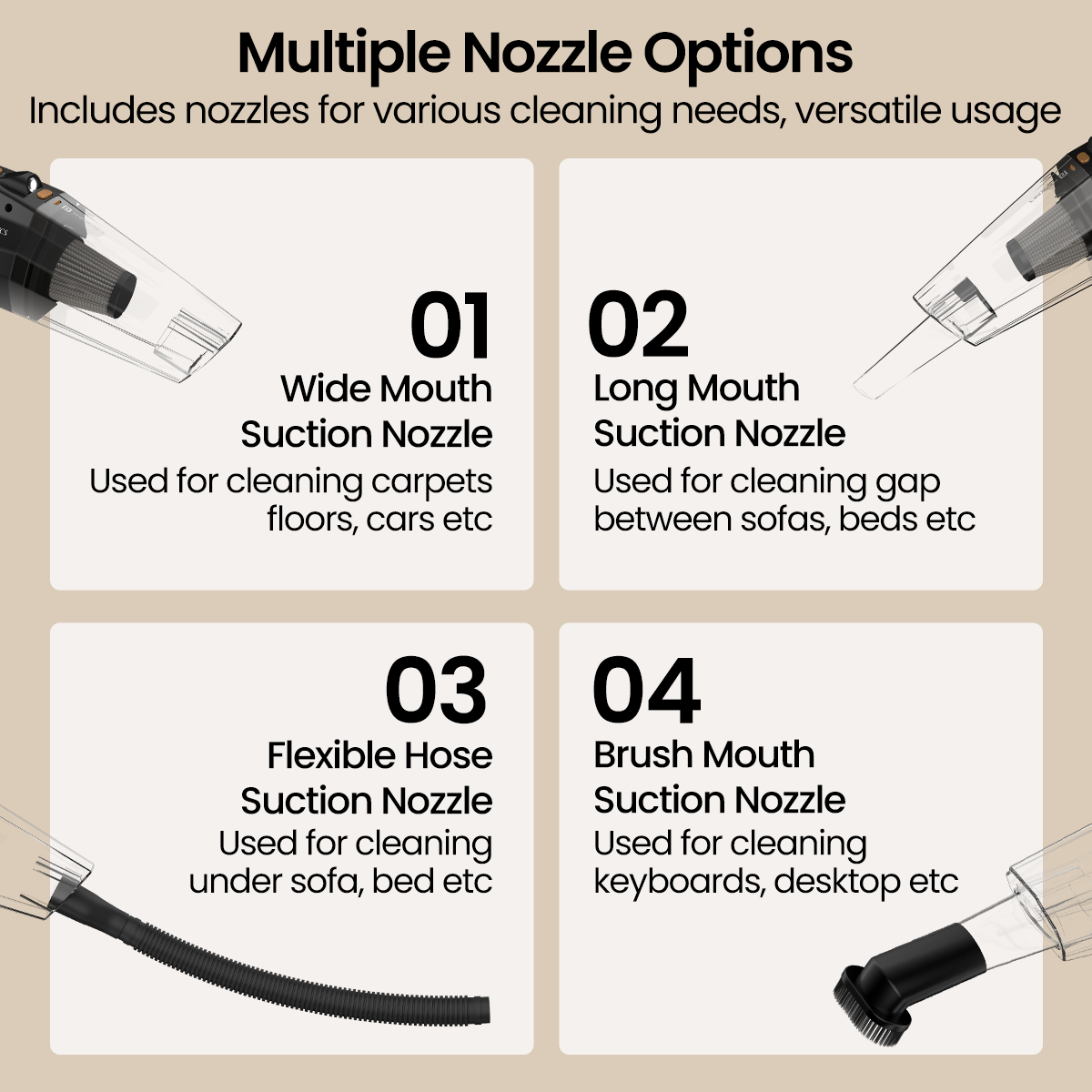 Multiple Nozzle Options
Includes nozzles for various cleaning needs, versatile usage

01
Wide Mouth Suction Nozzle
Used for cleaning carpets floors, cars etc

02
Long Mouth Suction Nozzle
Used for cleaning gap between sofas, beds etc

03
Flexible Hose Suction Nozzle
Used for cleaning under sofa, bed etc

04
Brush Mouth Suction Nozzle
Used for cleaning keyboards, desktop etc