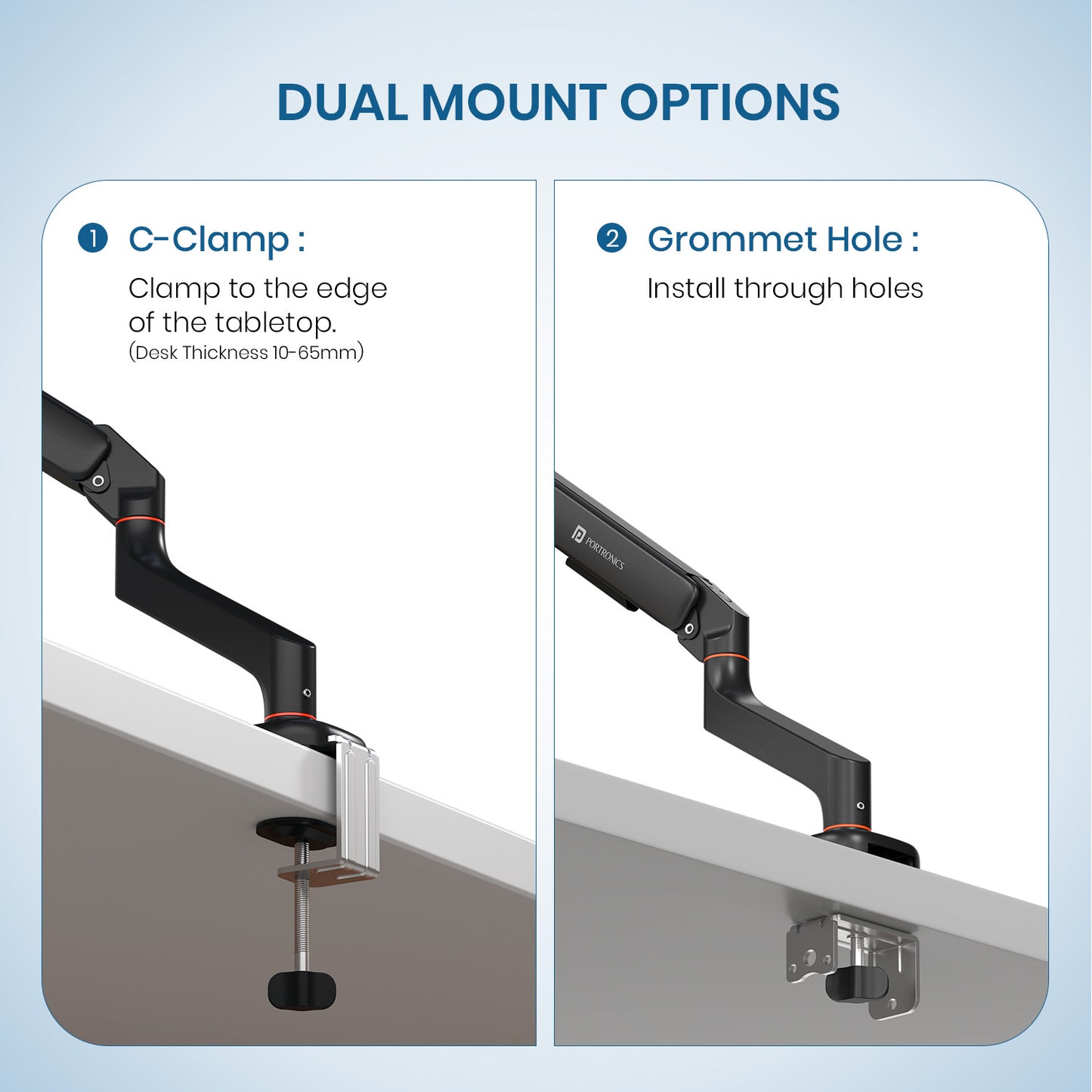 DUAL MOUNT OPTIONS

1 C-Clamp :
Clamp to the edge of the tabletop.
(Desk Thickness 10-65mm)

2 Grommet Hole :
Install through holes

PORTRONICS