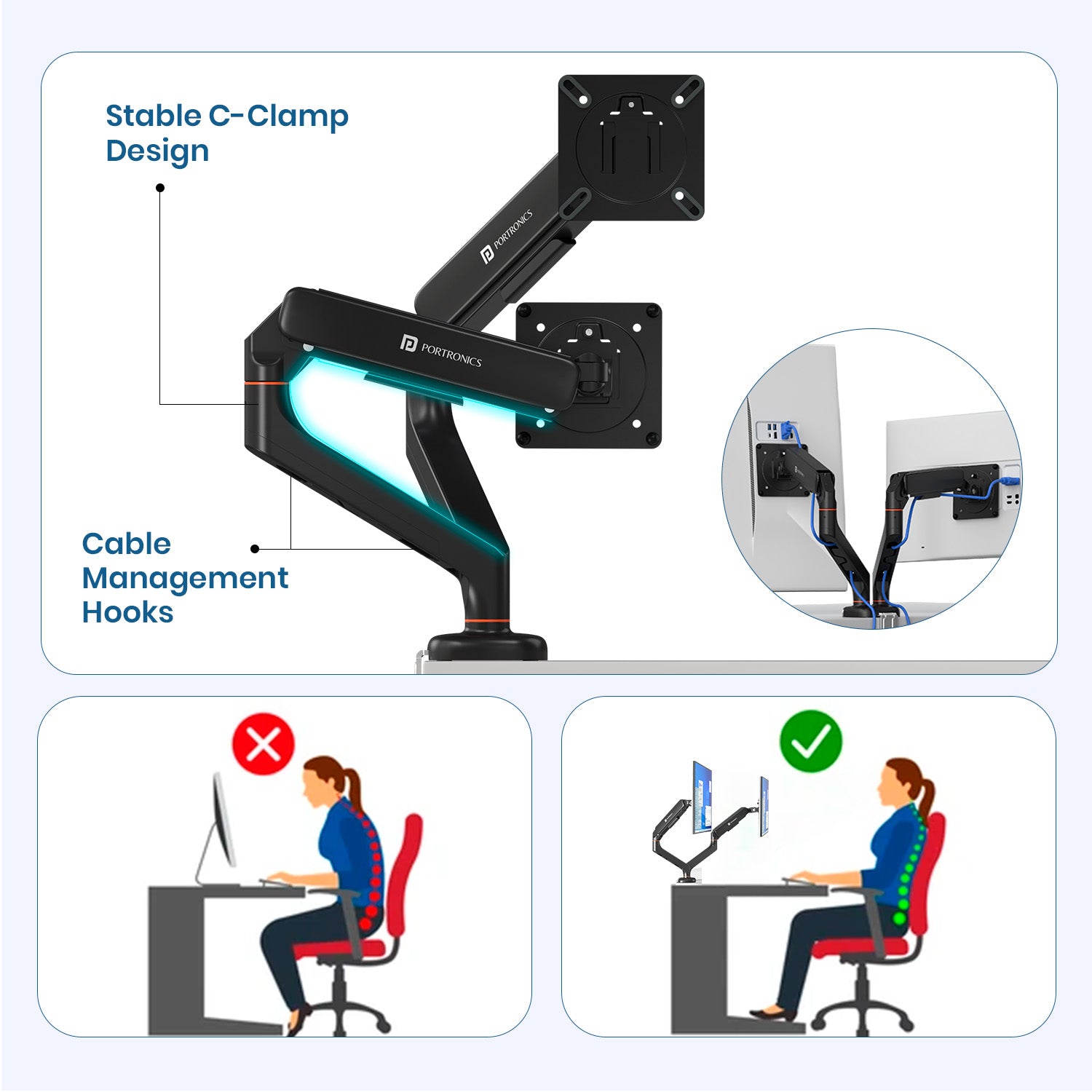 Stable C-Clamp Design

PORTRONICS

PORTRONICS

Cable Management Hooks