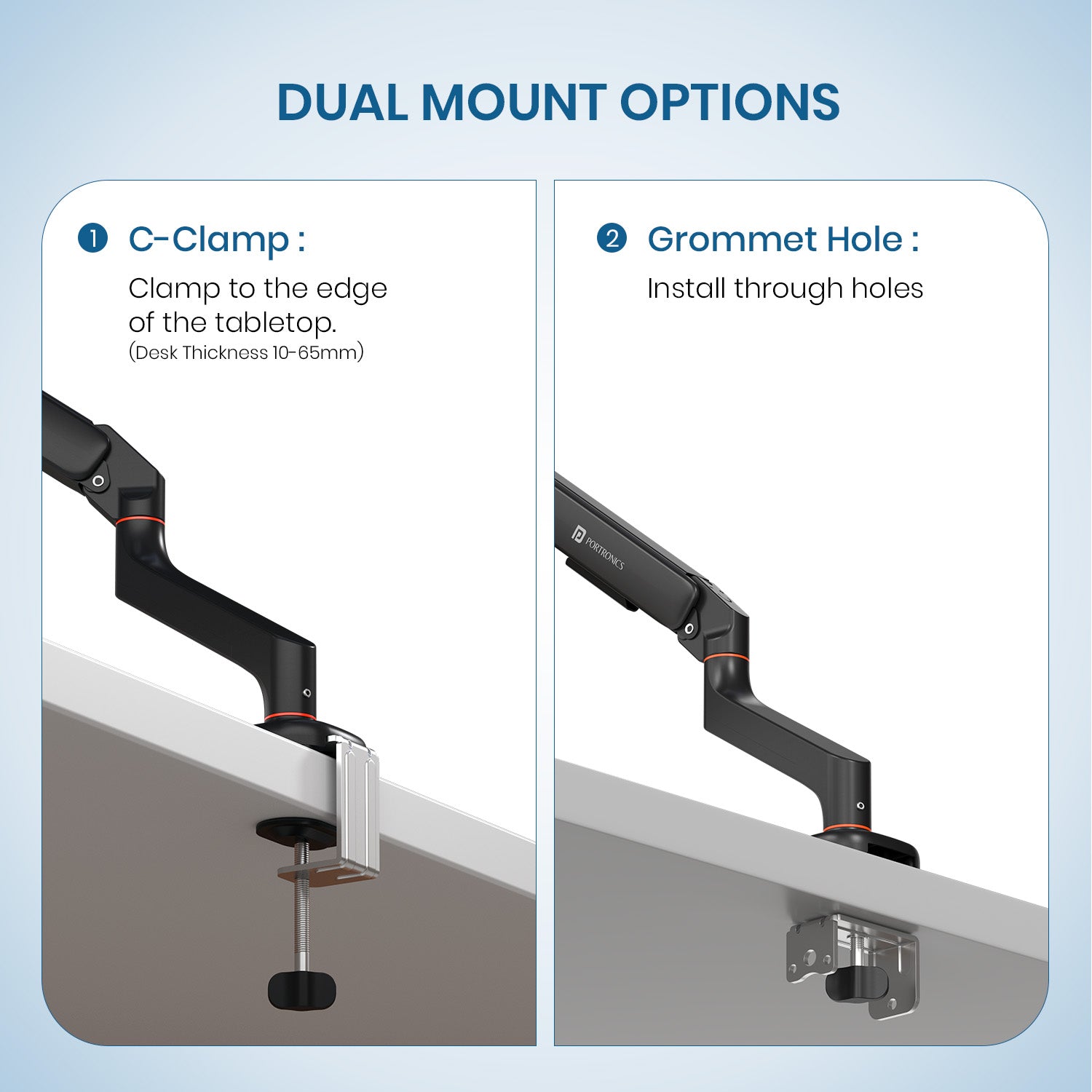 DUAL MOUNT OPTIONS

1 C-Clamp :

Clamp to the edge of the tabletop.
(Desk Thickness 10-65mm)

2 Grommet Hole :

Install through holes

PORTRONICS