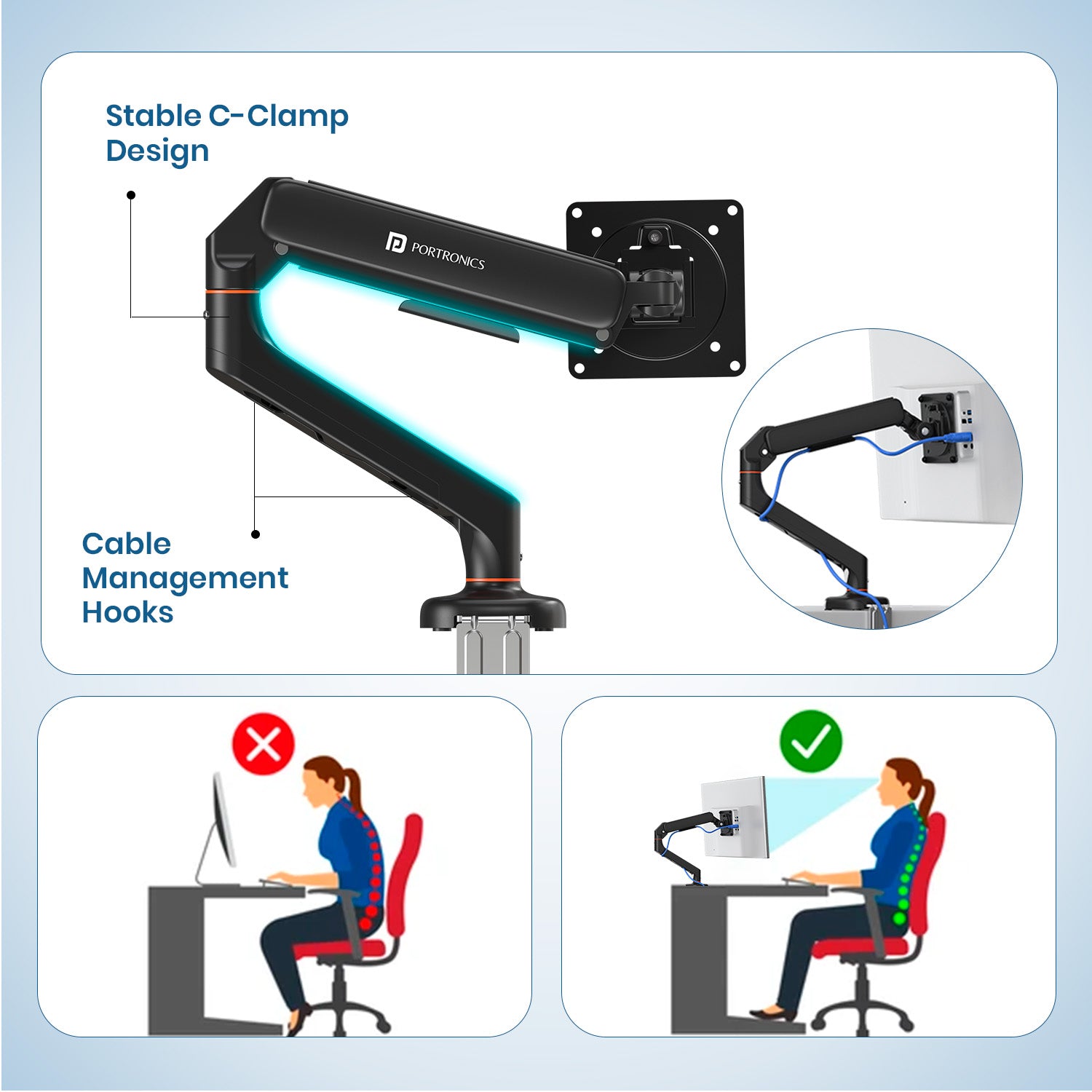 Stable C-Clamp Design

PORTRONICS

Cable Management Hooks