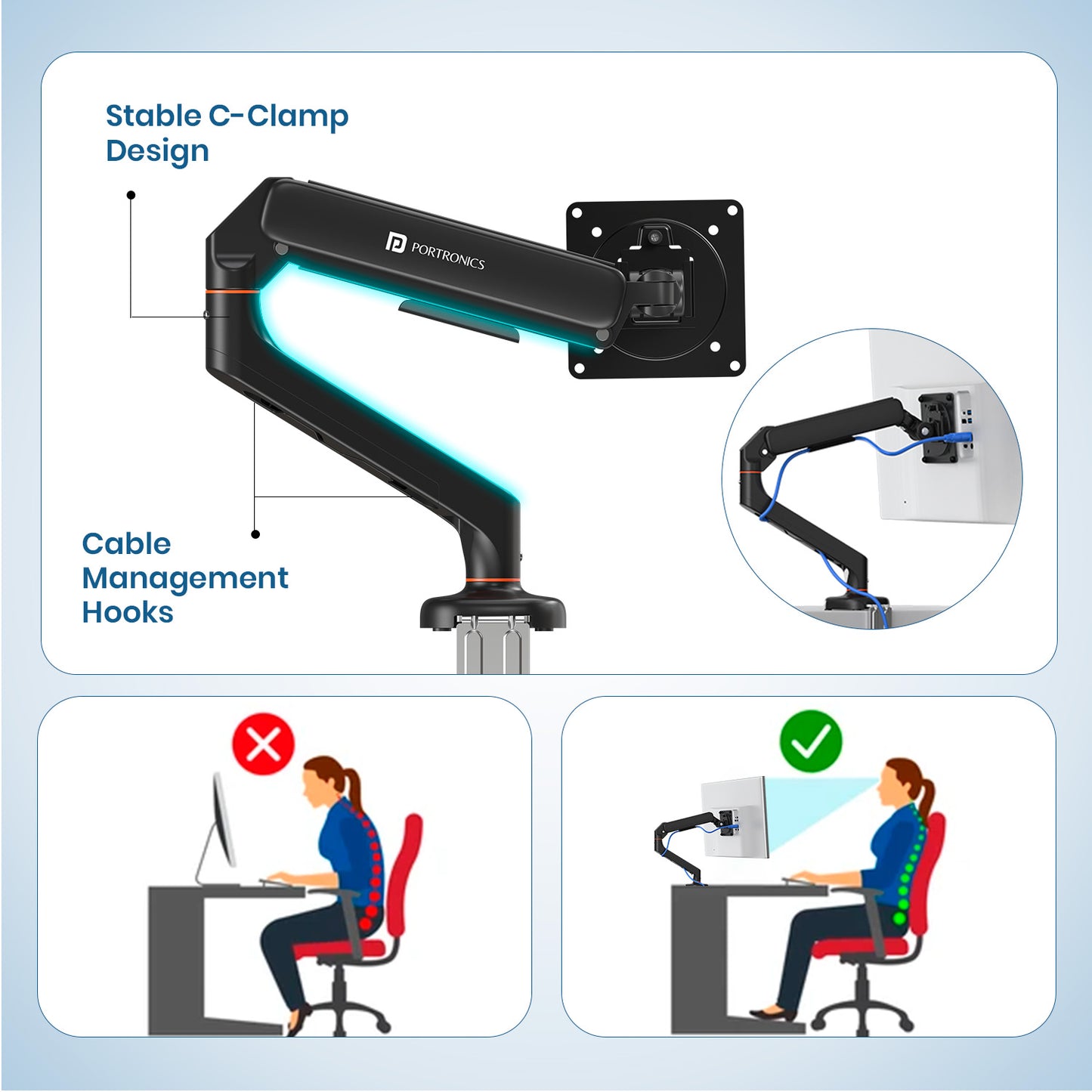 Stable C-Clamp Design

PORTRONICS

Cable Management Hooks