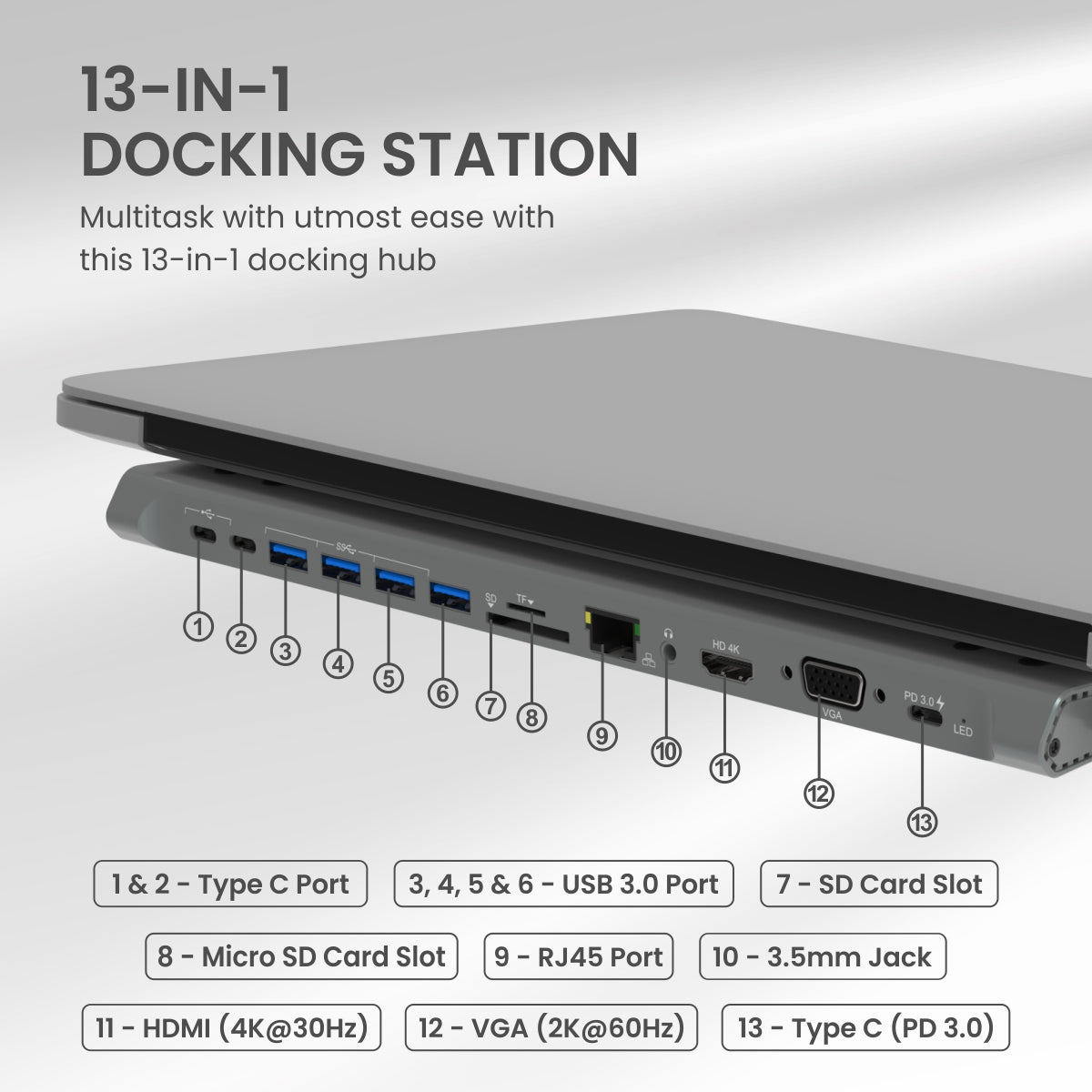 13-IN-1
DOCKING STATION

Multitask with utmost ease with this 13-in-1 docking hub

SS

SD

TF

HD 4K

VGA

PD 3.0

LED

①
②
③
④
⑤
⑥
⑦
⑧
⑨
⑩
⑪
⑫
⑬

1 & 2 - Type C Port

3, 4, 5 & 6 - USB 3.0 Port

7 - SD Card Slot

8 - Micro SD Card Slot

9 - RJ45 Port

10 - 3.5mm Jack

11 - HDMI (4K@30Hz)

12 - VGA (2K@60Hz)

13 - Type C (PD 3.0)